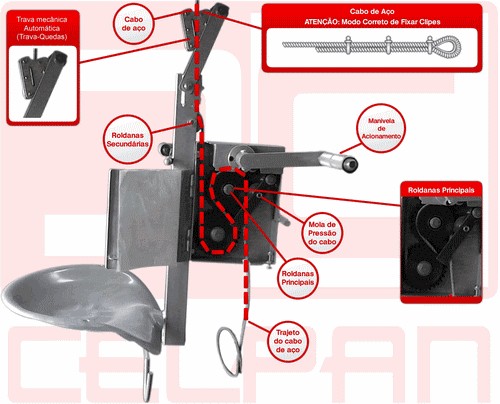 Trava mecânica Automática (Trava-Quedas)

Cabo de aço

Cabo de Aço
ATENÇÃO: Modo Correto de Fixar Clipes

Roldanas Secundárias

Manivela de Acionamento

Roldanas Principais

Mola de Pressão do cabo

Roldanas Principais

Trajeto do cabo de aço

CELPAN